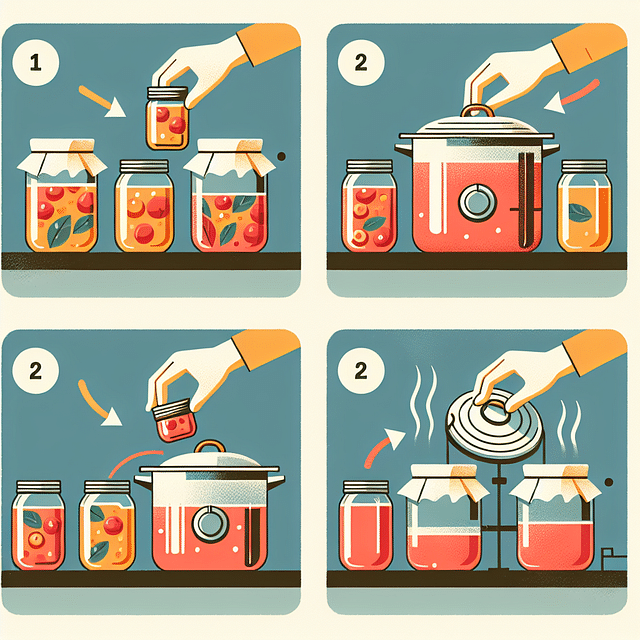 1

2

2

2