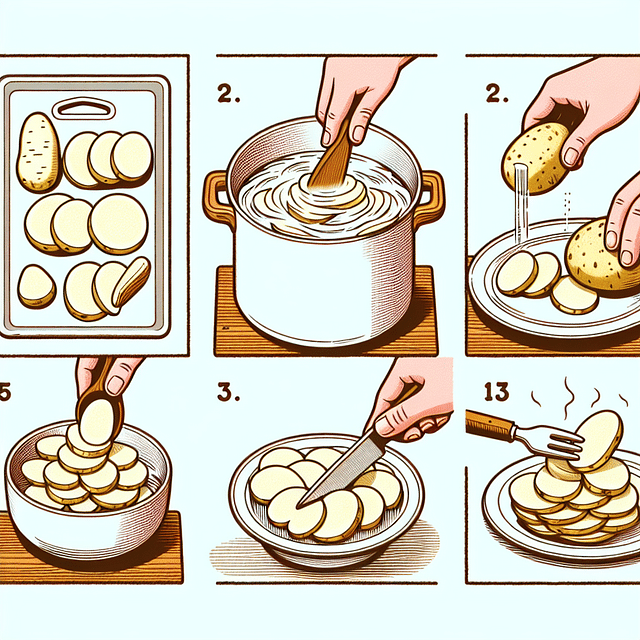 2.

2.

5

3.

13