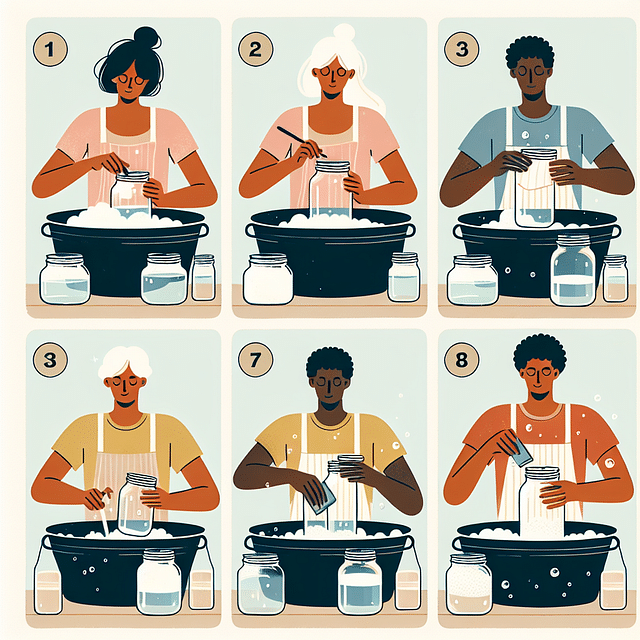 1

2

3

3

7

8